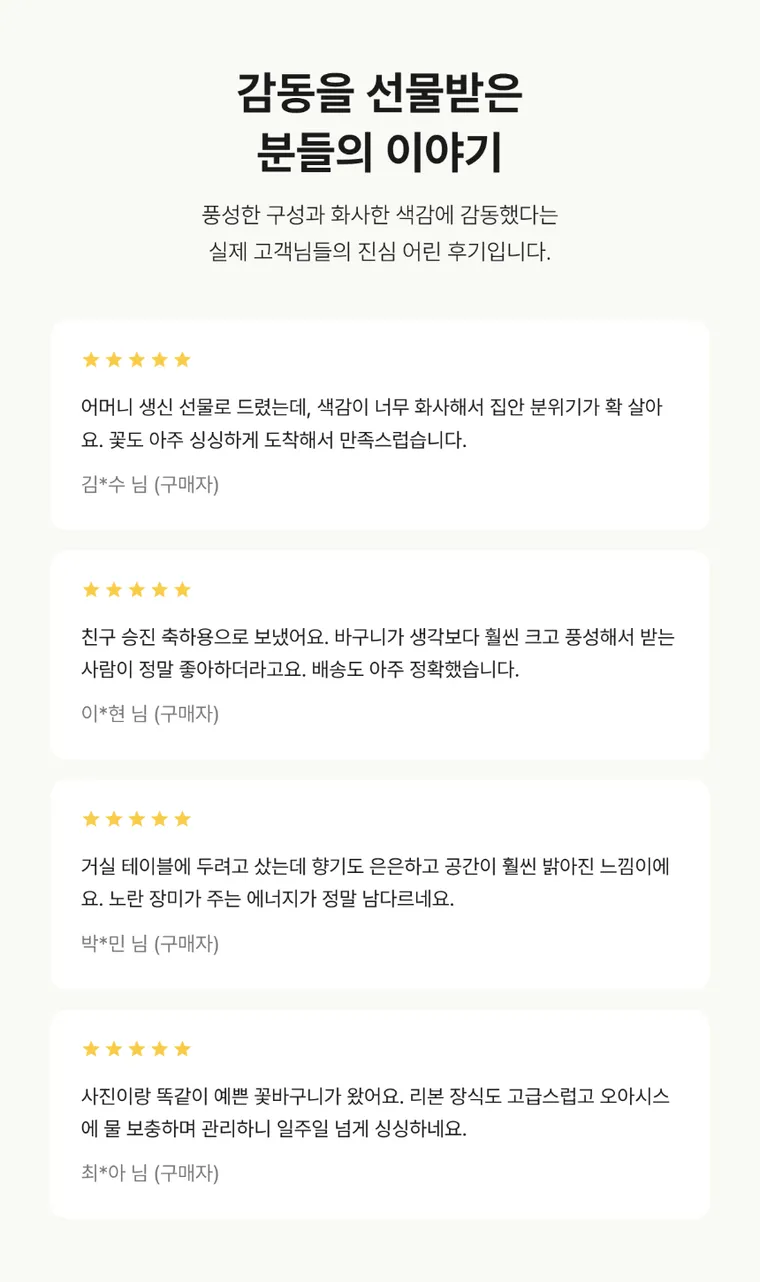 감동을 선물받은
분들의 이야기

풍성한 구성과 화사한 색감에 감동했다는
실제 고객님들의 진심 어린 후기입니다.

★★★★★

어머니 생신 선물로 드렸는데, 색감이 너무 화사해서 집안 분위기가 확 살아요. 꽃도 아주 싱싱하게 도착해서 만족스럽습니다.

김*수 님 (구매자)

★★★★★

친구 승진 축하용으로 보냈어요. 바구니가 생각보다 훨씬 크고 풍성해서 받는 사람이 정말 좋아하더라고요. 배송도 아주 정확했습니다.

이*현 님 (구매자)

★★★★★

거실 테이블에 두려고 샀는데 향기도 은은하고 공간이 훨씬 밝아진 느낌이에요. 노란 장미가 주는 에너지가 정말 남다르네요.

박*민 님 (구매자)

★★★★★

사진이랑 똑같이 예쁜 꽃바구니가 왔어요. 리본 장식도 고급스럽고 오아시스에 물 보충하며 관리하니 일주일 넘게 싱싱하네요.

최*아 님 (구매자)